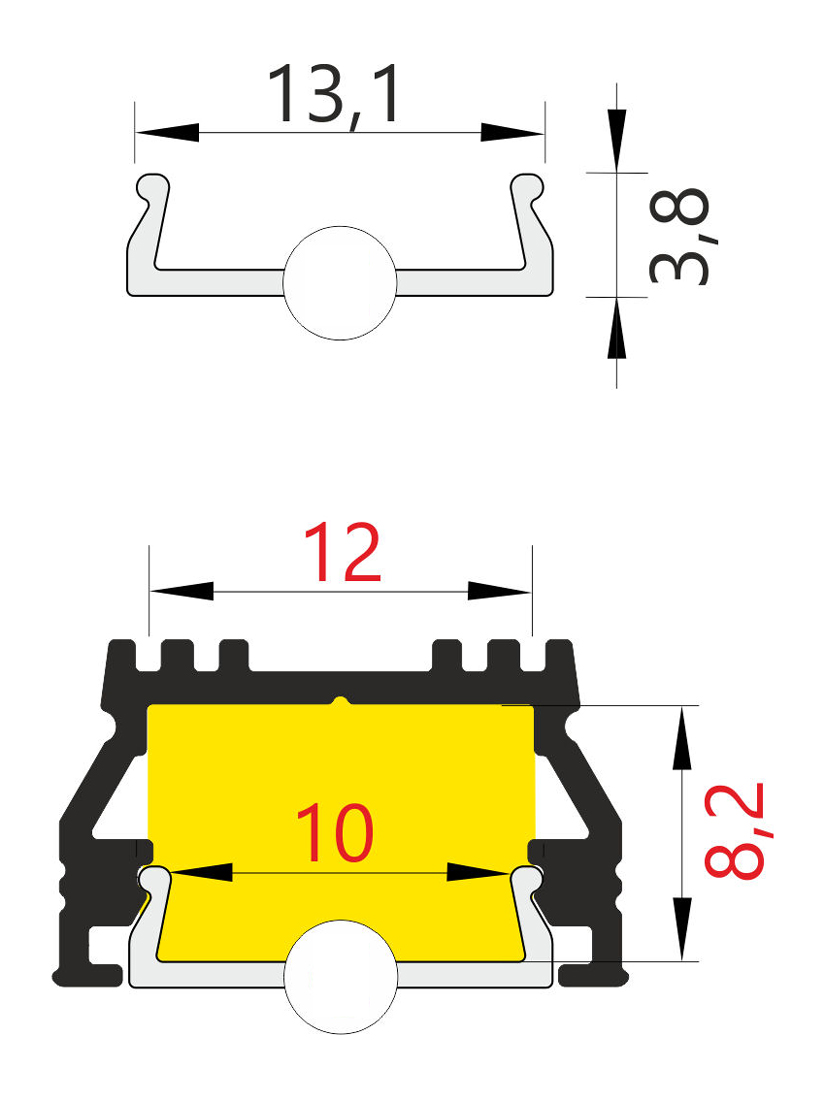 13,1

3,8

12

10

8,2