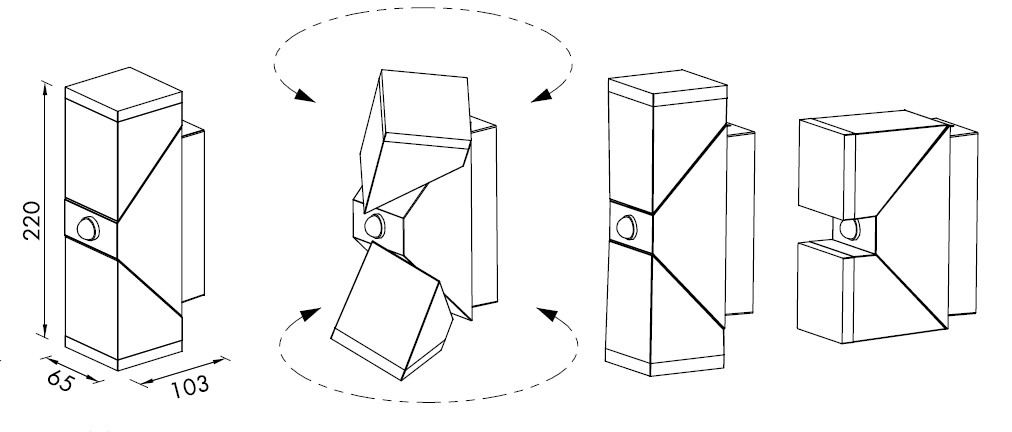 220
65
103