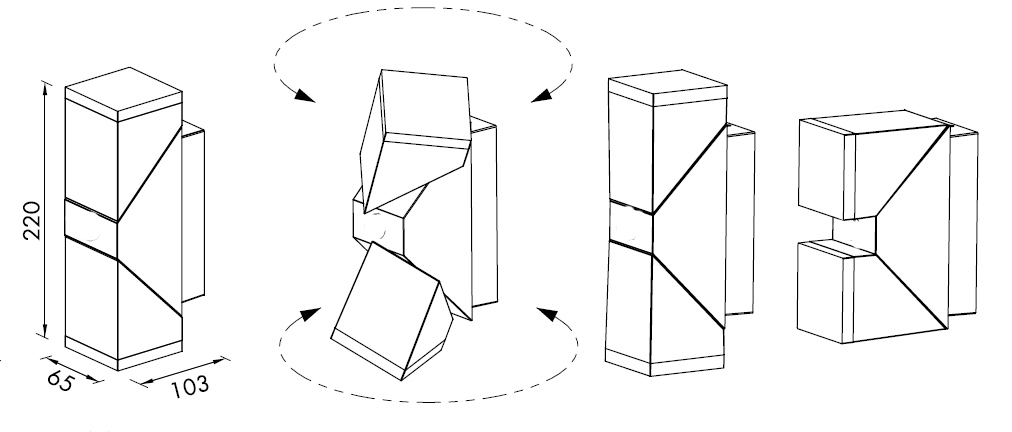 220
65
103