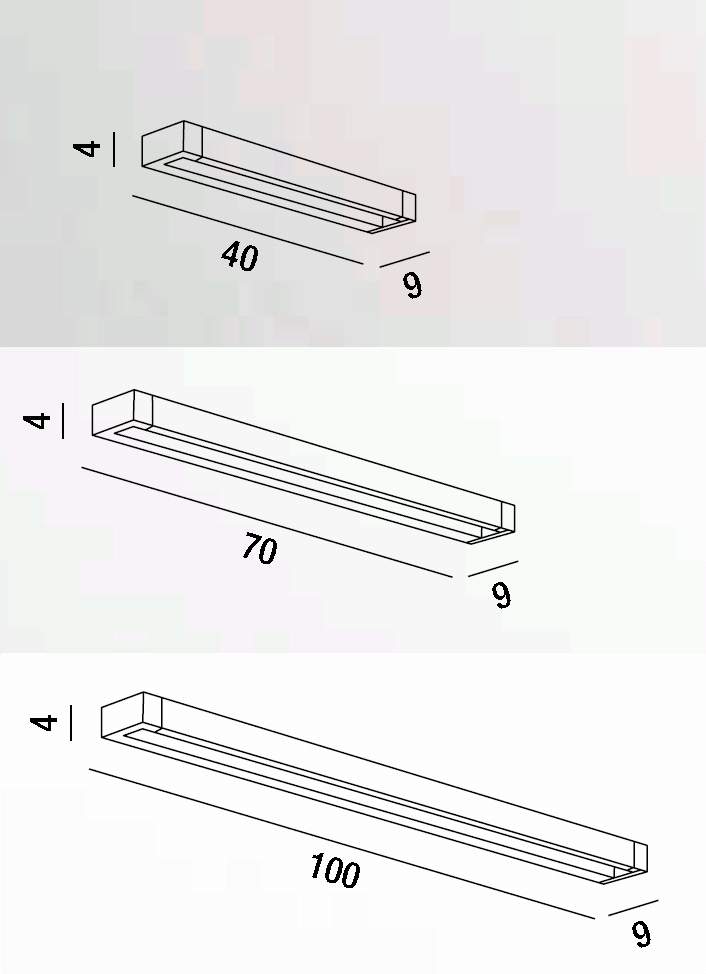 4
40
9

4
70
9

4
100
9