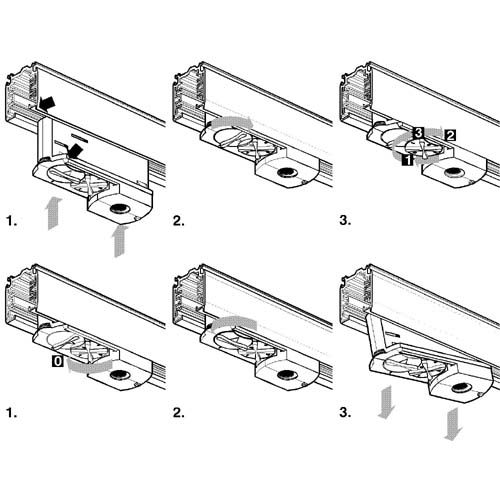 1.

2.

3
2
1
3.

0
1.

2.

3.