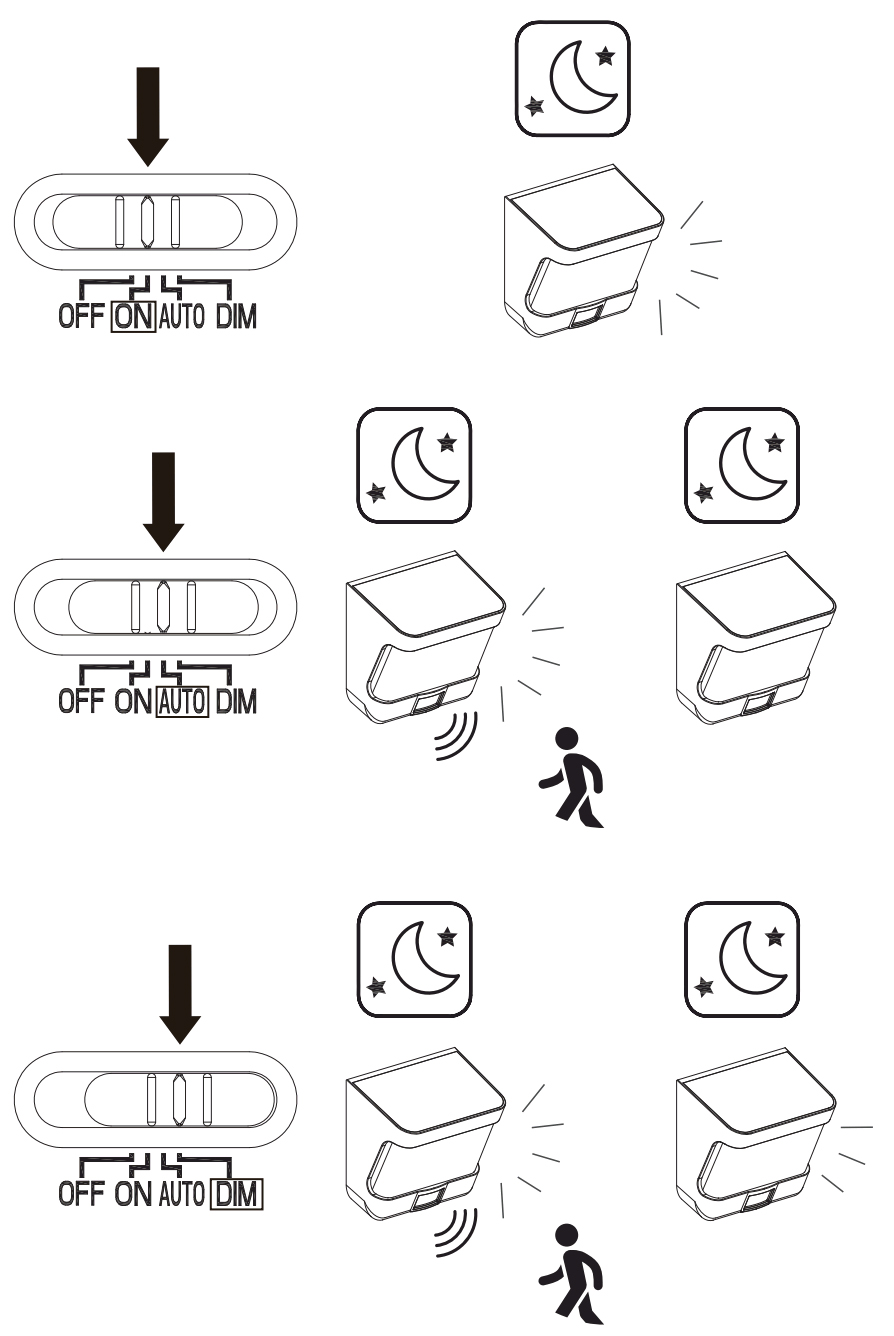 OFF ON AUTO DIM

OFF ON AUTO DIM

OFF ON AUTO DIM