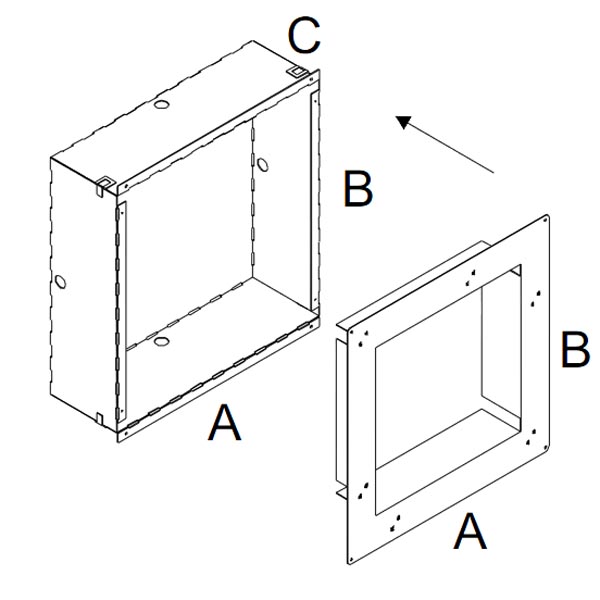 C
B
A
B
A