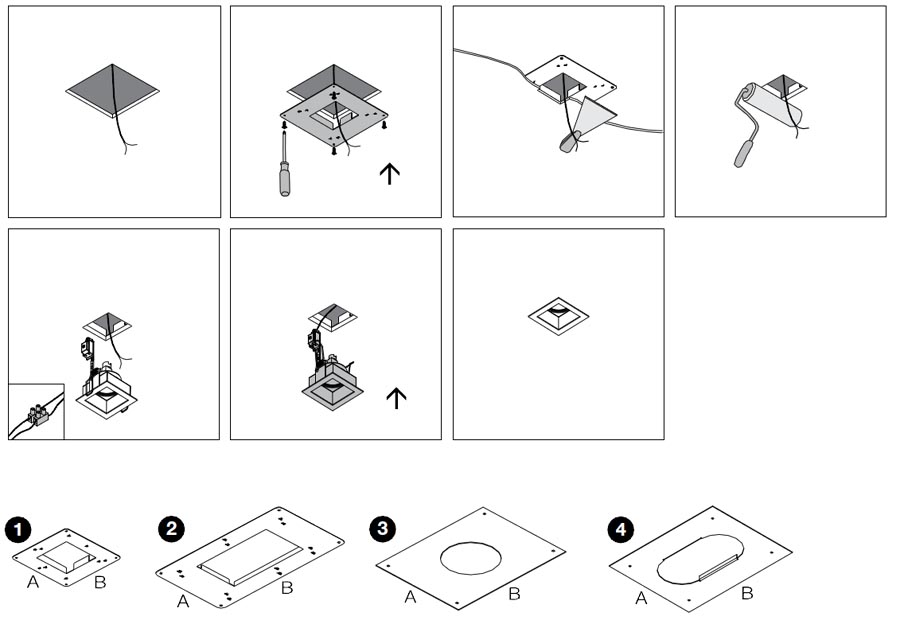 1
A B
2
A B
3
A B
4
A B